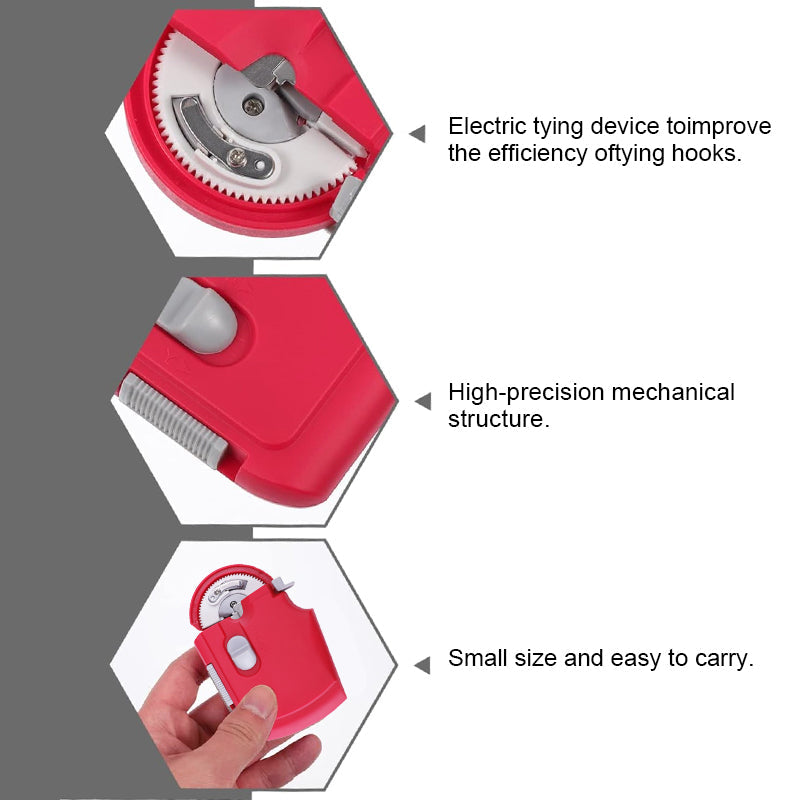 Electric tying device toimprove the efficiency oftying hooks.

High-precision mechanical structure.

Small size and easy to carry.