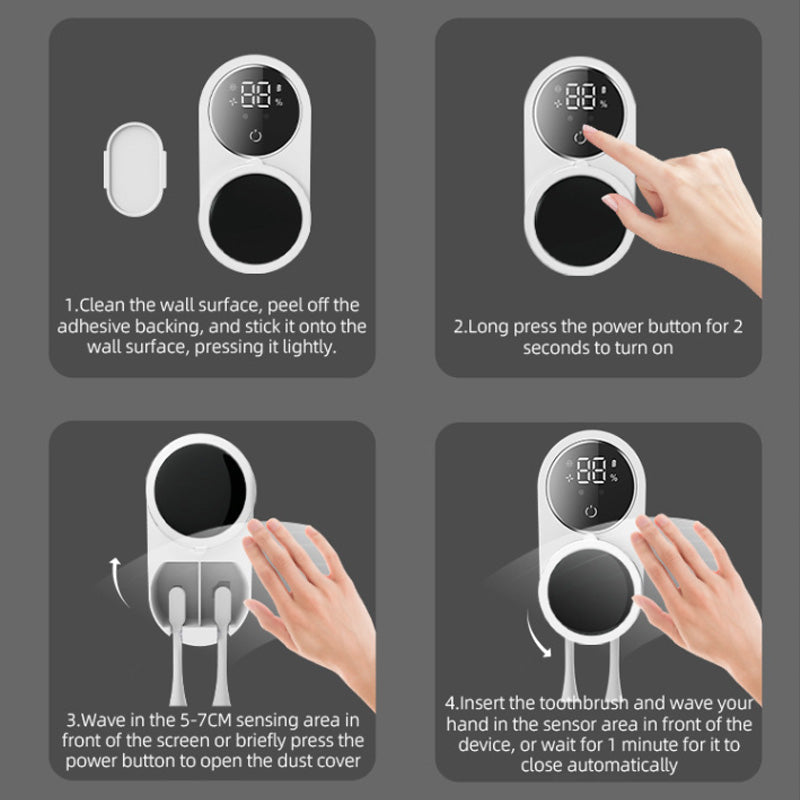 88 %

1.Clean the wall surface, peel off the adhesive backing, and stick it onto the wall surface, pressing it lightly.

88 %

2.Long press the power button for 2 seconds to turn on

3.Wave in the 5-7CM sensing area in front of the screen or briefly press the power button to open the dust cover

88 %

4.Insert the toothbrush and wave your hand in the sensor area in front of the device, or wait for 1 minute for it to close automatically