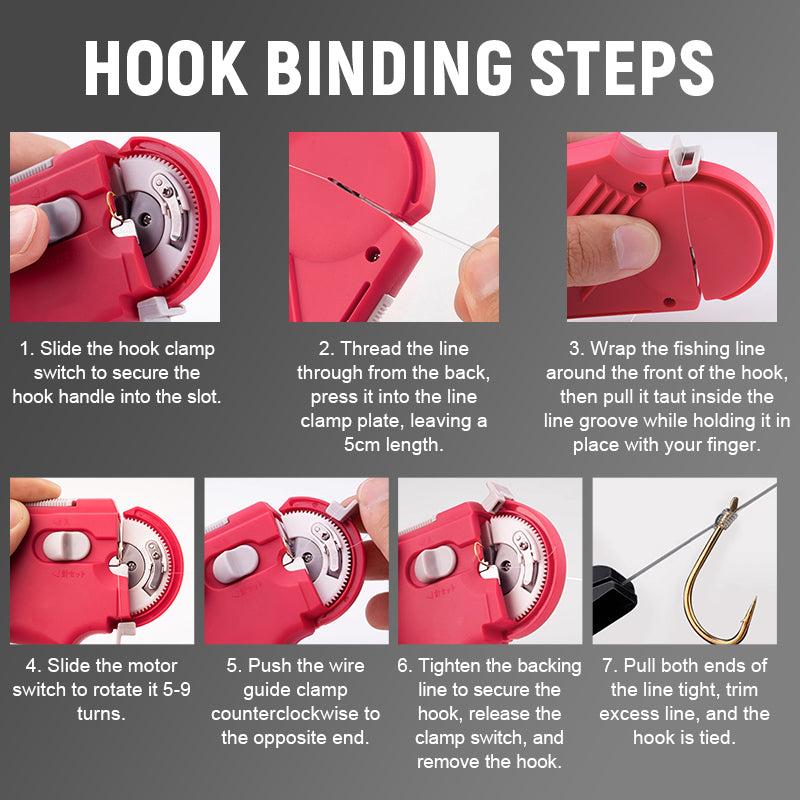 HOOK BINDING STEPS

1. Slide the hook clamp switch to secure the hook handle into the slot.

2. Thread the line through from the back, press it into the line clamp plate, leaving a 5cm length.

3. Wrap the fishing line around the front of the hook, then pull it taut inside the line groove while holding it in place with your finger.

4. Slide the motor switch to rotate it 5-9 turns.

5. Push the wire guide clamp counterclockwise to the opposite end.

6. Tighten the backing line to secure the hook, release the clamp switch, and remove the hook.

7. Pull both ends of the line tight, trim excess line, and the hook is tied.