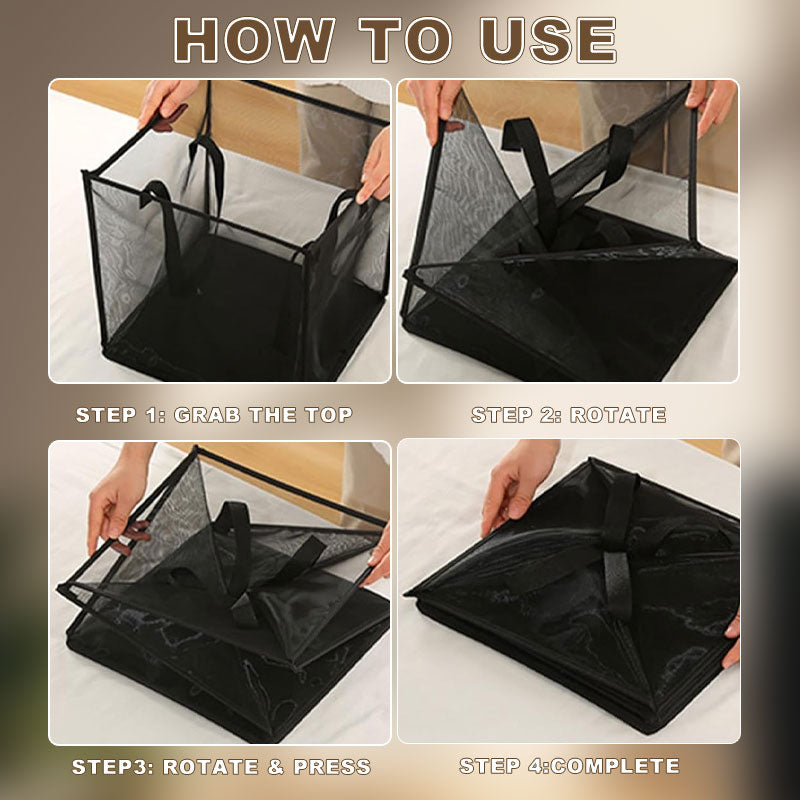 HOW TO USE

STEP 1: GRAB THE TOP

STEP 2: ROTATE

STEP3: ROTATE & PRESS

STEP 4:COMPLETE